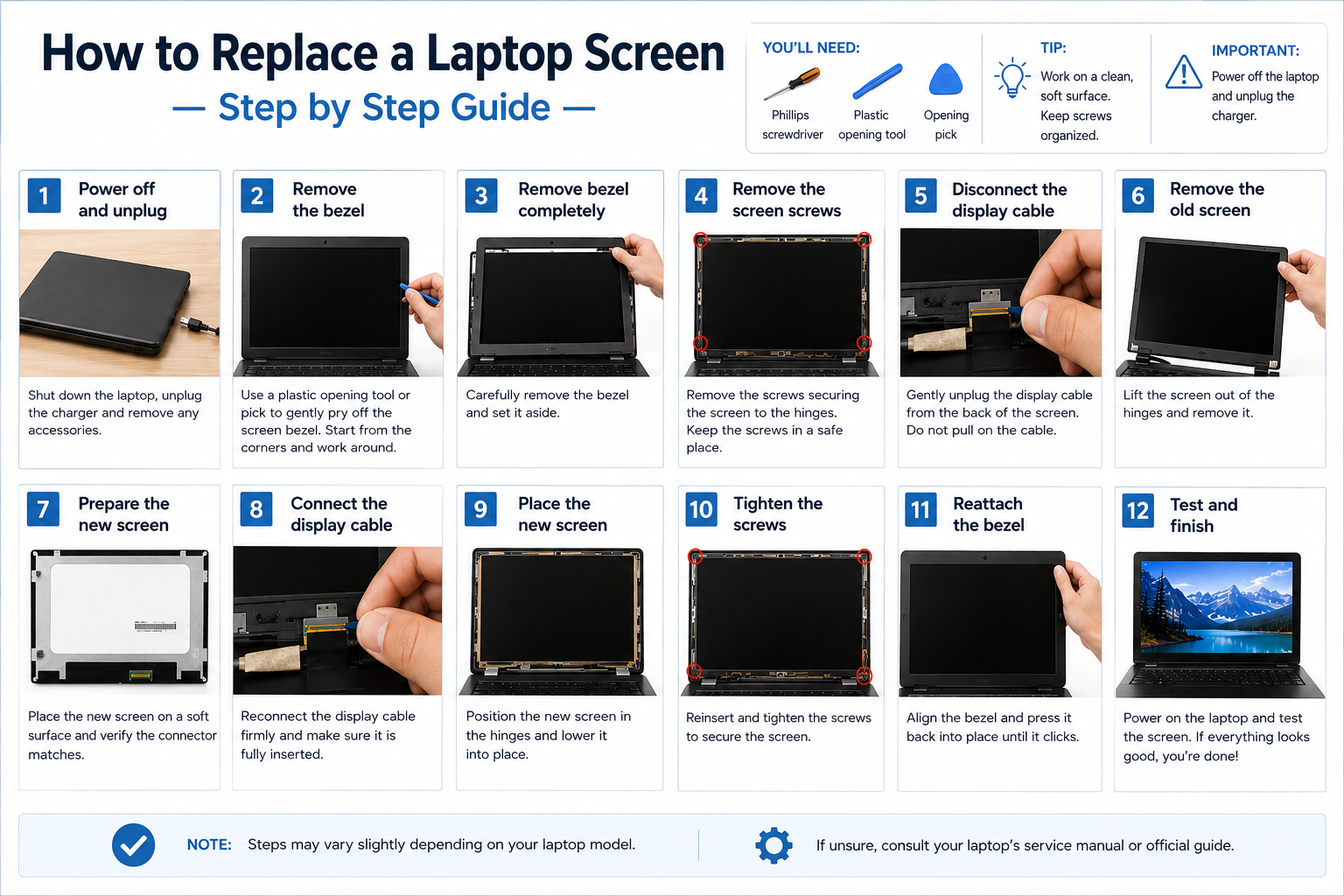 How to Replace a Laptop Screen
— Step by Step Guide —

YOU'LL NEED:
Phillips screwdriver
Plastic opening tool
Opening pick

TIP:
Work on a clean, soft surface. Keep screws organized.

IMPORTANT:
Power off the laptop and unplug the charger.

1 Power off and unplug
Shut down the laptop, unplug the charger and remove any accessories.

2 Remove the bezel
Use a plastic opening tool or pick to gently pry off the screen bezel. Start from the corners and work around.

3 Remove bezel completely
Carefully remove the bezel and set it aside.

4 Remove the screen screws
Remove the screws securing the screen to the hinges. Keep the screws in a safe place.

5 Disconnect the display cable
Gently unplug the display cable from the back of the screen. Do not pull on the cable.

6 Remove the old screen
Lift the screen out of the hinges and remove it.

7 Prepare the new screen
Place the new screen on a soft surface and verify the connector matches.

8 Connect the display cable
Reconnect the display cable firmly and make sure it is fully inserted.

9 Place the new screen
Position the new screen in the hinges and lower it into place.

10 Tighten the screws
Reinsert and tighten the screws to secure the screen.

11 Reattach the bezel
Align the bezel and press it back into place until it clicks.

12 Test and finish
Power on the laptop and test the screen. If everything looks good, you're done!

NOTE: Steps may vary slightly depending on your laptop model.

If unsure, consult your laptop's service manual or official guide.